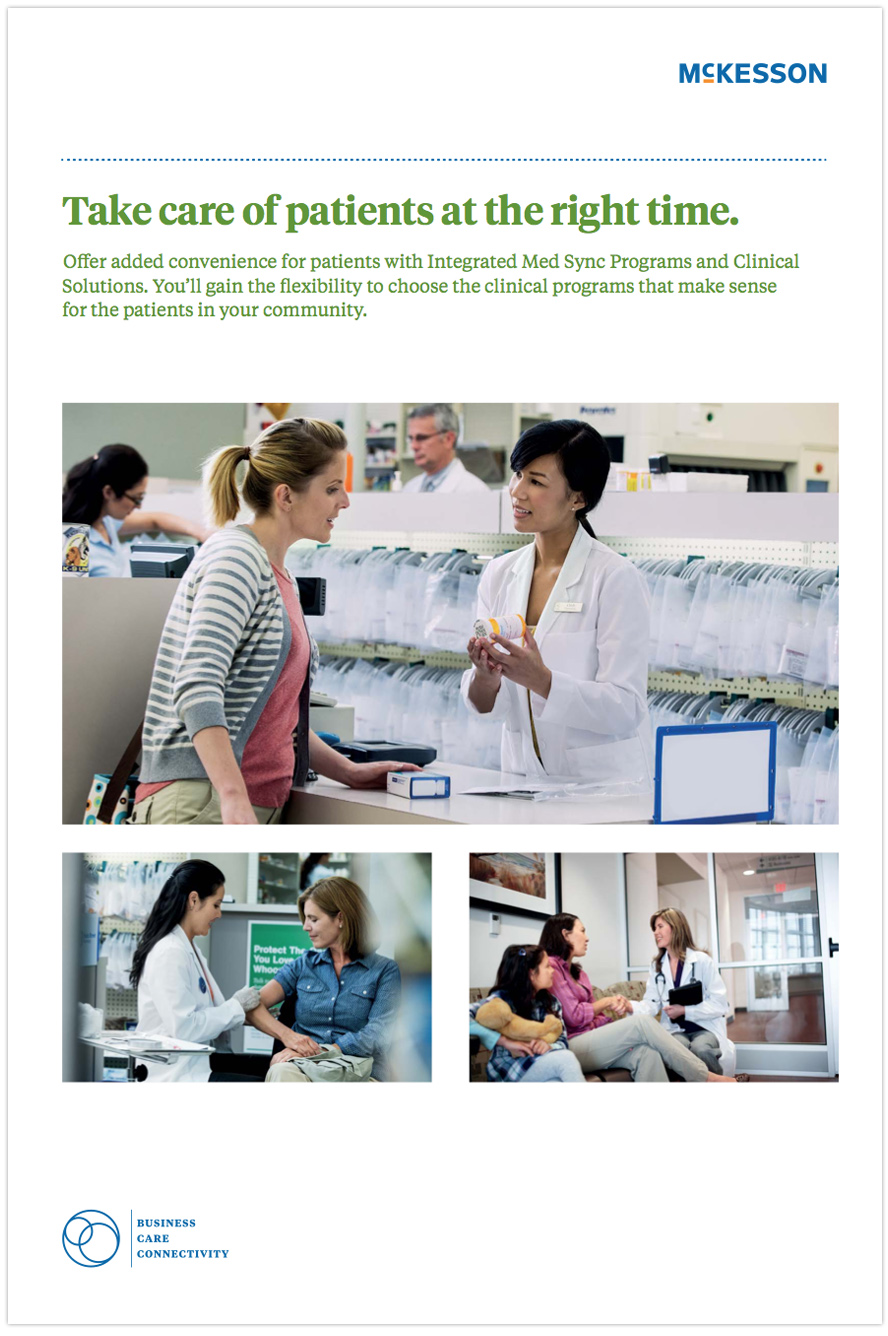 McKESSON

Take care of patients at the right time.

Offer added convenience for patients with Integrated Med Sync Programs and Clinical Solutions. You'll gain the flexibility to choose the clinical programs that make sense for the patients in your community.

Protect The
You Love
Whoo

BUSINESS
CARE
CONNECTIVITY